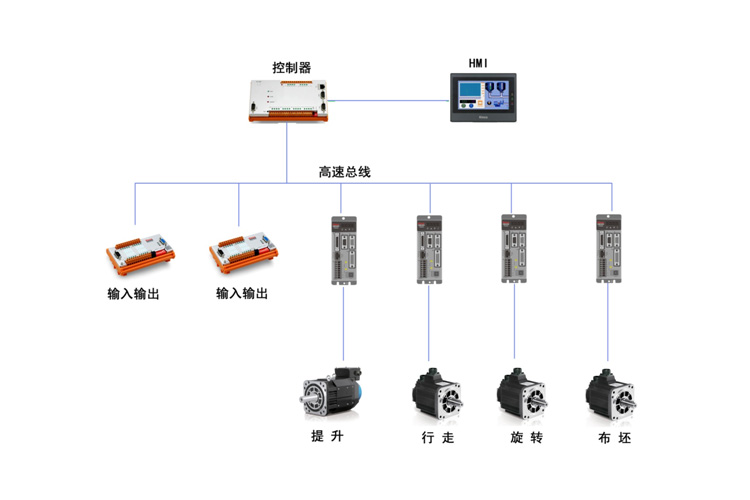 控制器

HMI

高速总线

输入输出

输入输出

提 升

行 走

旋 转

布 坯